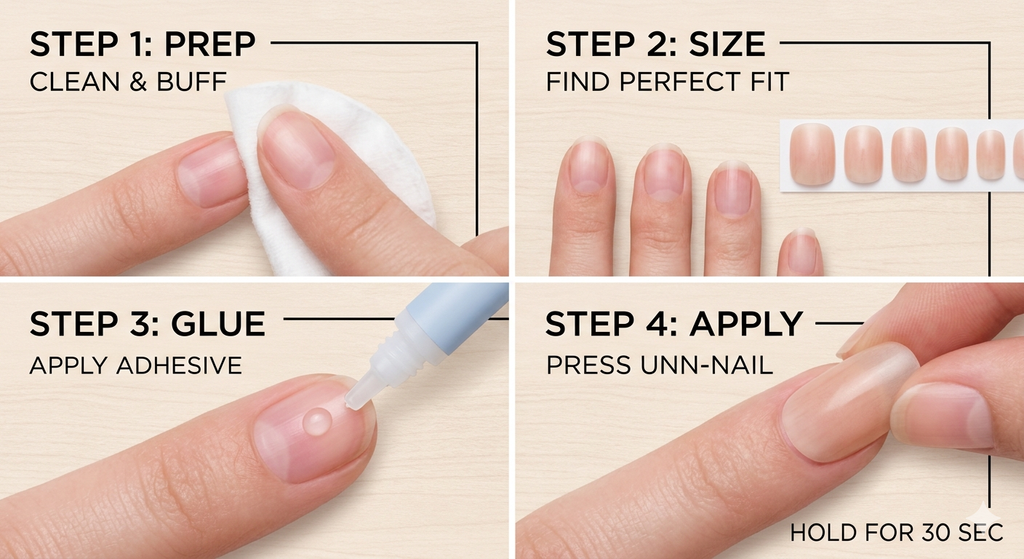 STEP 1: PREP
CLEAN & BUFF

STEP 2: SIZE
FIND PERFECT FIT

STEP 3: GLUE
APPLY ADHESIVE

STEP 4: APPLY
PRESS UNN-NAIL

HOLD FOR 30 SEC